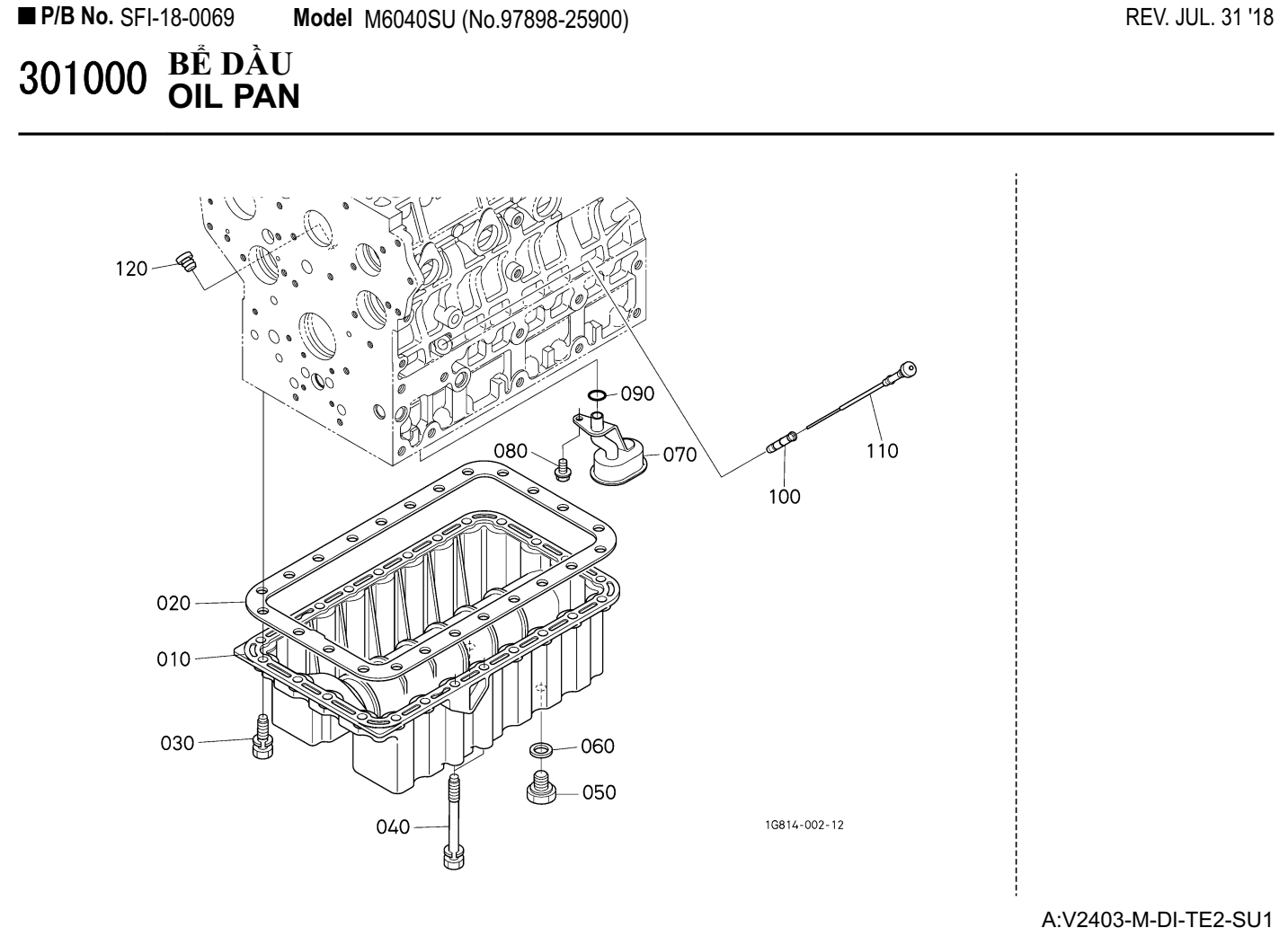 ■ P/B No. SFI-18-0069 Model M6040SU (No.97898-25900) REV. JUL. 31 '18

301000 BỂ DẦU OIL PAN

120

090

080

070

110

100

020

010

030

060

050

040

1G814-002-12

A:V2403-M-DI-TE2-SU1